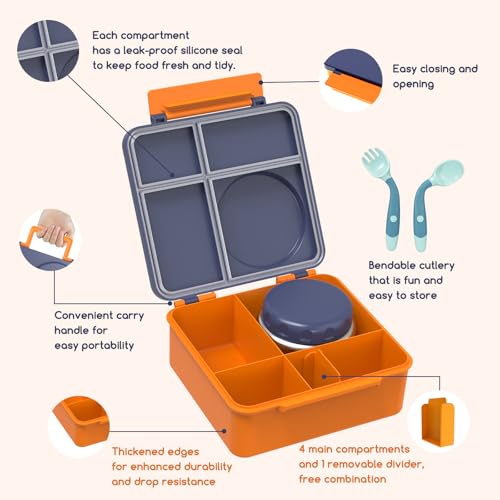 Each compartment has a leak-proof silicone seal to keep food fresh and tidy.

Easy closing and opening

Bendable cutlery that is fun and easy to store

Convenient carry handle for easy portability

Thickened edges for enhanced durability and drop resistance

4 main compartments and 1 removable divider, free combination